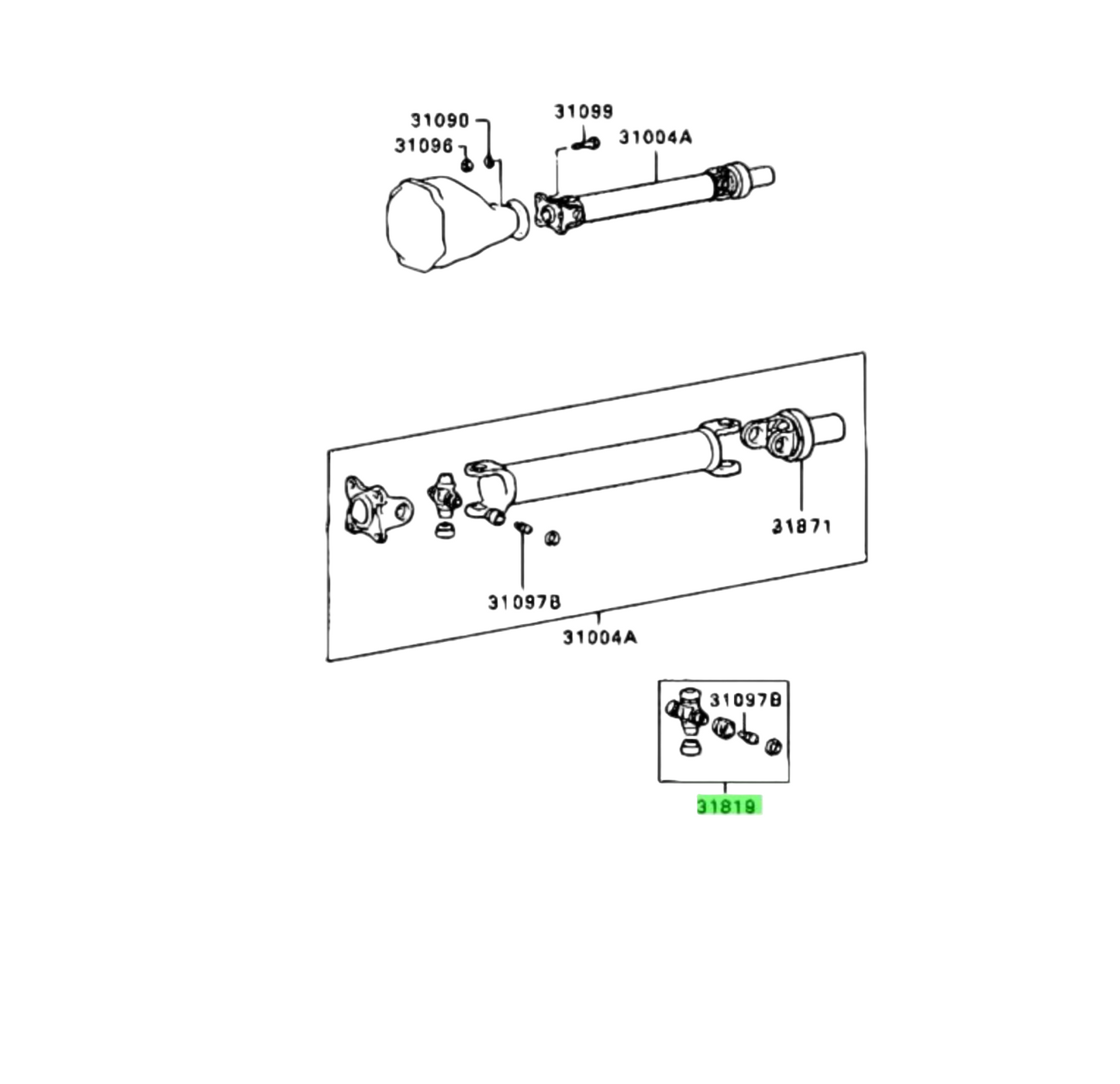 31090
31096
31099
31004A

31871
31097B
31004A

31097B
31819