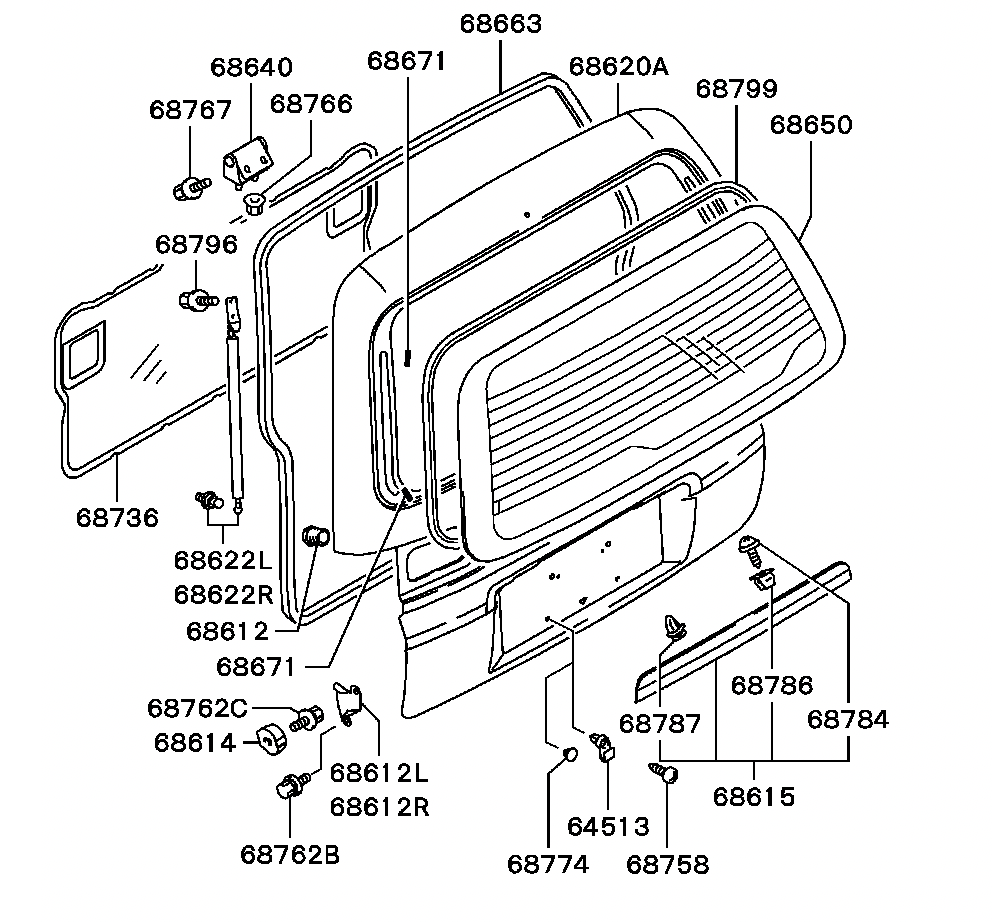 68663
68640
68671
68620A
68799
68767
68766
68650
68796
68736
68622L
68622R
68612
68671
68762C
68614
68612L
68612R
68762B
68786
68787
68784
68615
64513
68774
68758